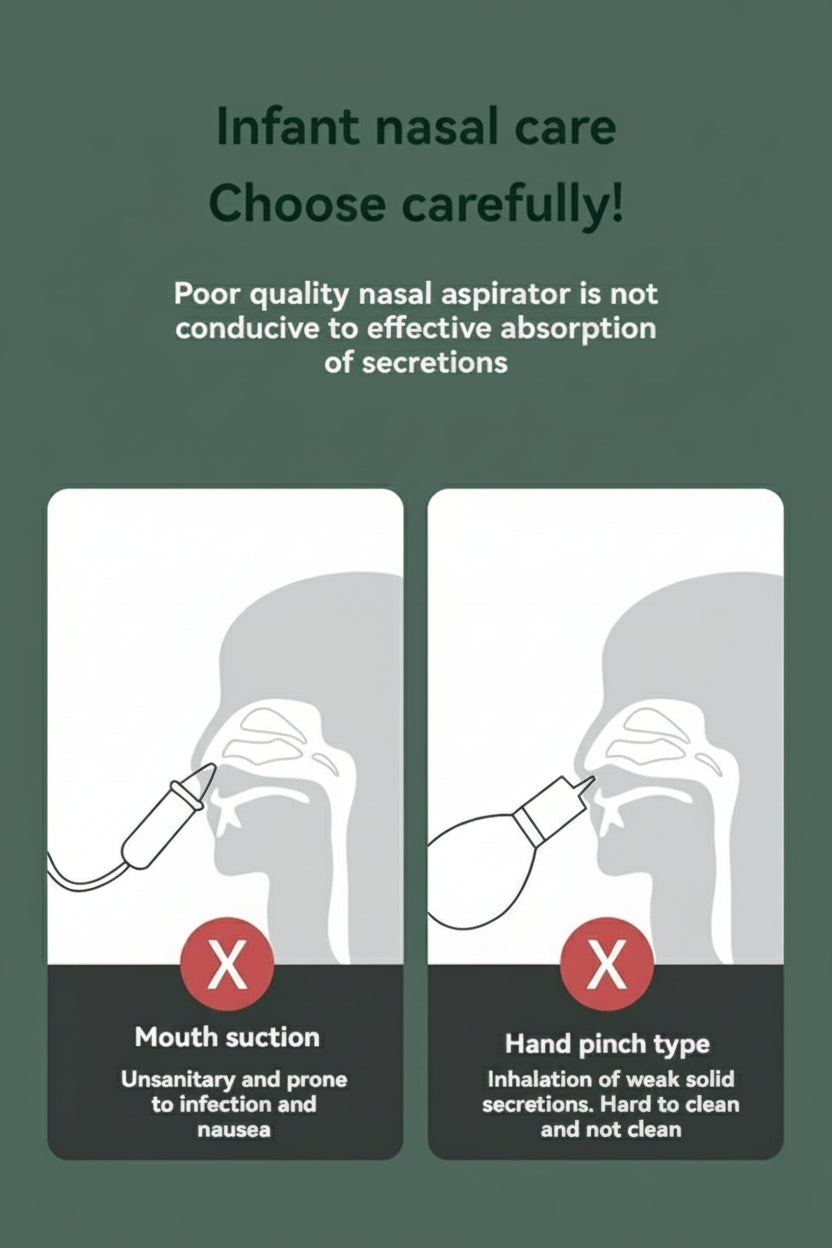 Infant nasal care
Choose carefully!

Poor quality nasal aspirator is not conducive to effective absorption of secretions

X

Mouth suction

Unsanitary and prone to infection and nausea

X

Hand pinch type

Inhalation of weak solid secretions. Hard to clean and not clean